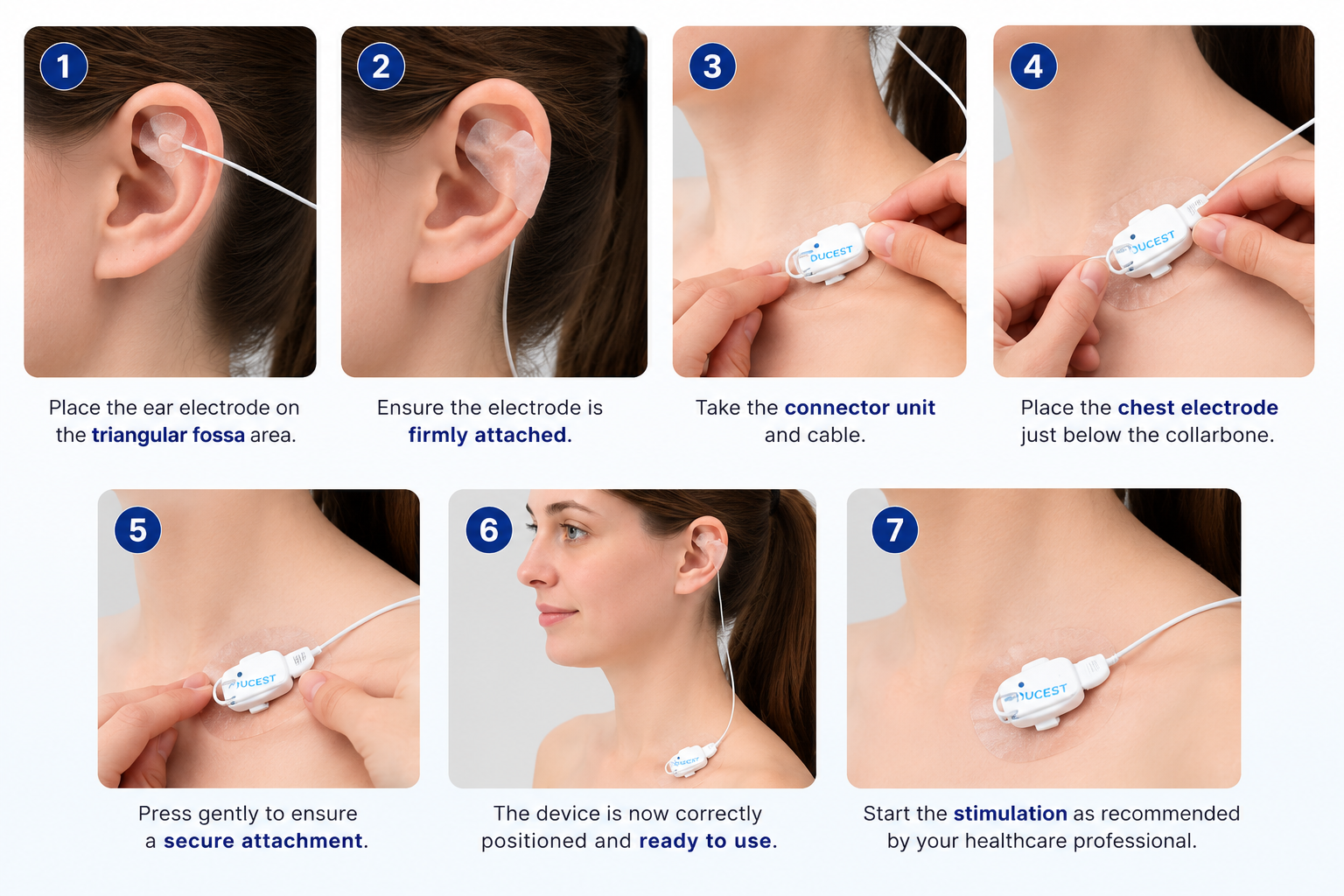 1

Place the ear electrode on the triangular fossa area.

2

Ensure the electrode is firmly attached.

3

DUCEST

Take the connector unit and cable.

4

DUCEST

Place the chest electrode just below the collarbone.

5

DUCEST

Press gently to ensure a secure attachment.

6

DUCEST

The device is now correctly positioned and ready to use.

7

DUCEST

Start the stimulation as recommended by your healthcare professional.